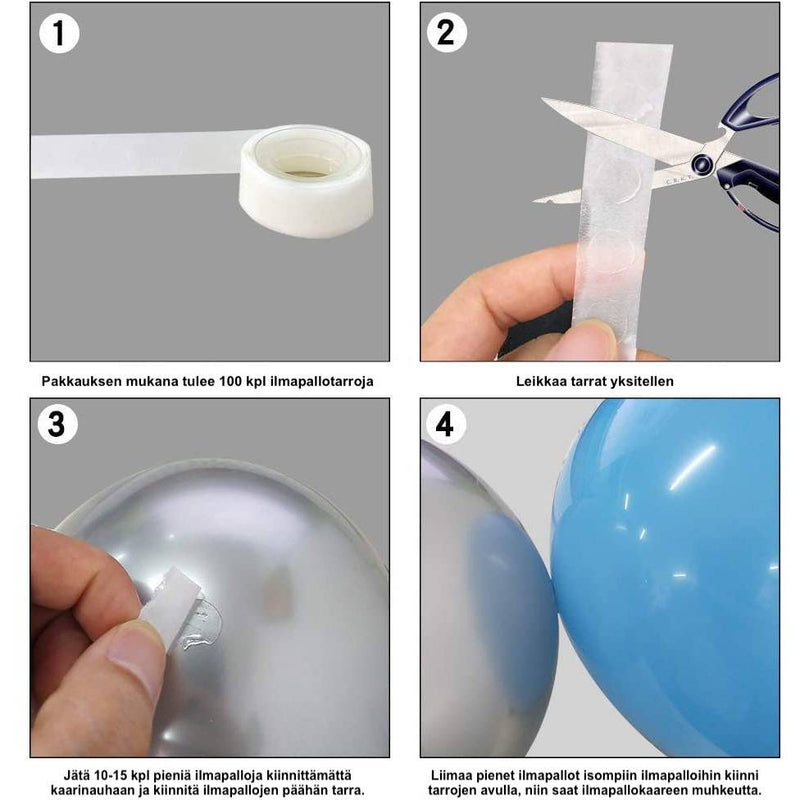 1

Pakkauksen mukana tulee 100 kpl ilmapallotarroja

2

Leikkaa tarrat yksitellen

3

Jätä 10-15 kpl pieniä ilmapalloja kiinnittämättä kaarinauhaan ja kiinnitä ilmapallojen päähän tarra.

4

Liimaa pienet ilmapallot isompiin ilmapalloihin kiinni tarrojen avulla, niin saat ilmapallokaareen muhkeutta.